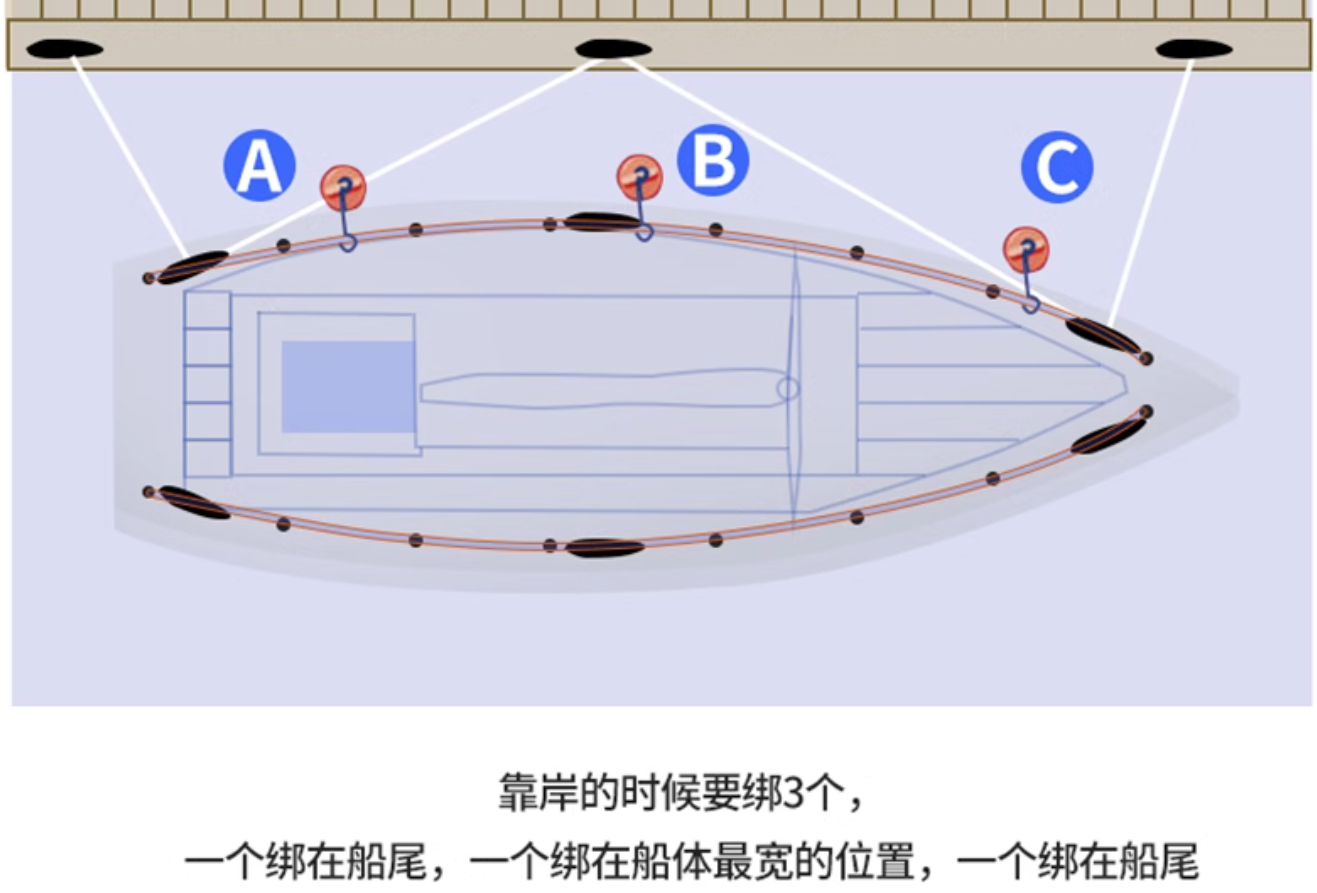 A
B
C

靠岸的时候要绑3个，
一个绑在船尾，一个绑在船体最宽的位置，一个绑在船尾