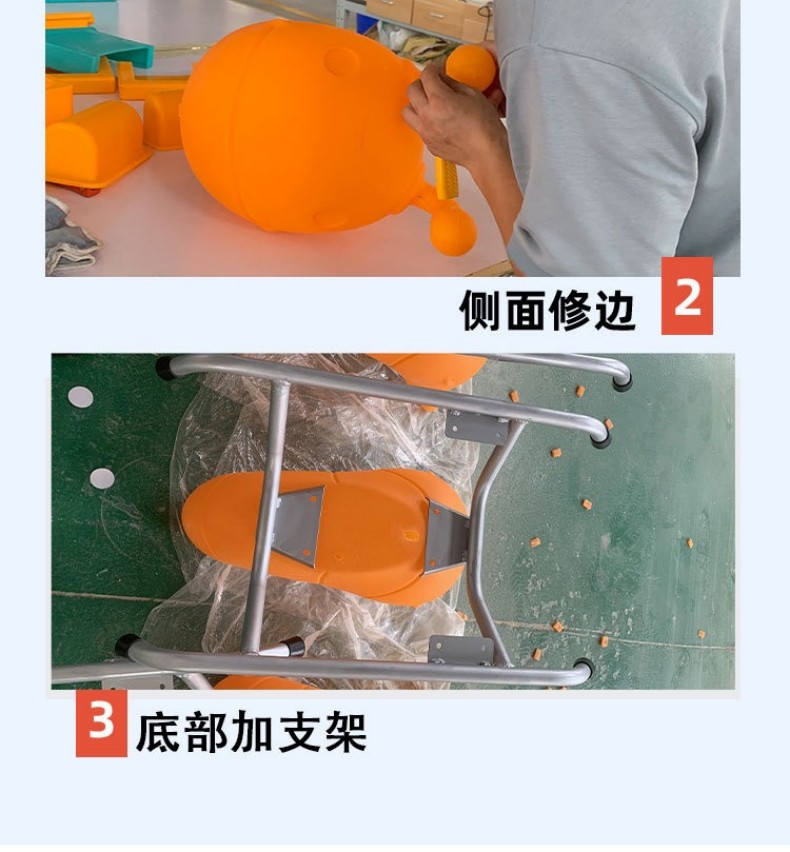 侧面修边 2

3 底部加支架