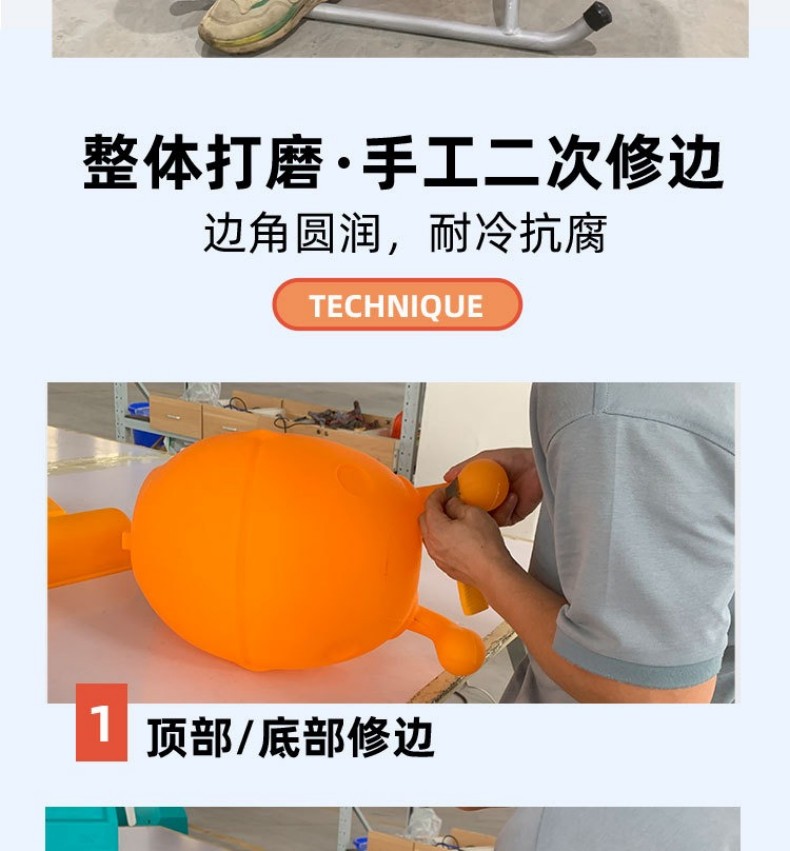 整体打磨·手工二次修边

边角圆润，耐冷抗腐

TECHNIQUE

1 顶部/底部修边